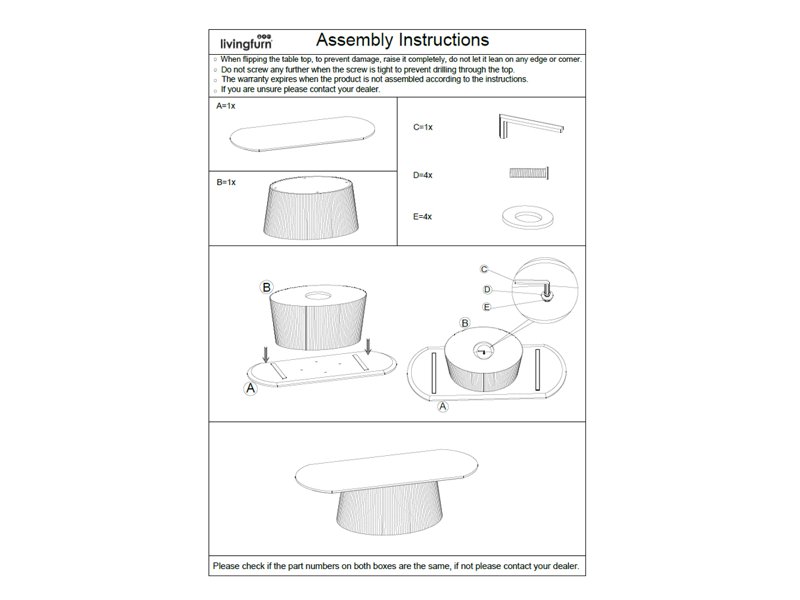 livingfurn Assembly Instructions

○ When flipping the table top, to prevent damage, raise it completely, do not let it lean on any edge or corner.
○ Do not screw any further when the screw is tight to prevent drilling through the top.
○ The warranty expires when the product is not assembled according to the instructions.
○ If you are unsure please contact your dealer.

A=1x

B=1x

C=1x

D=4x

E=4x

B

A

C

D

E

B

A

Please check if the part numbers on both boxes are the same, if not please contact your dealer.